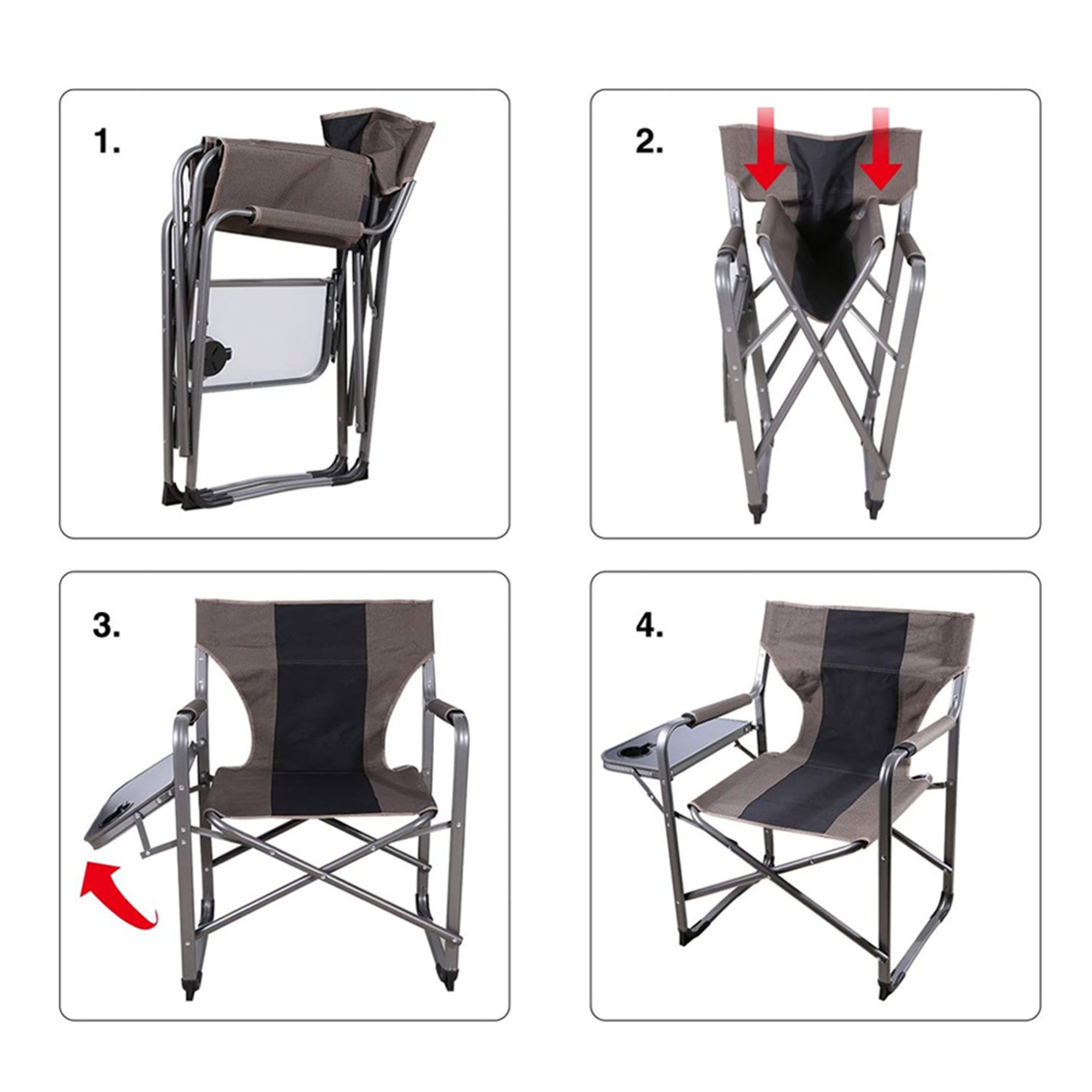 1.

2.

3.

4.