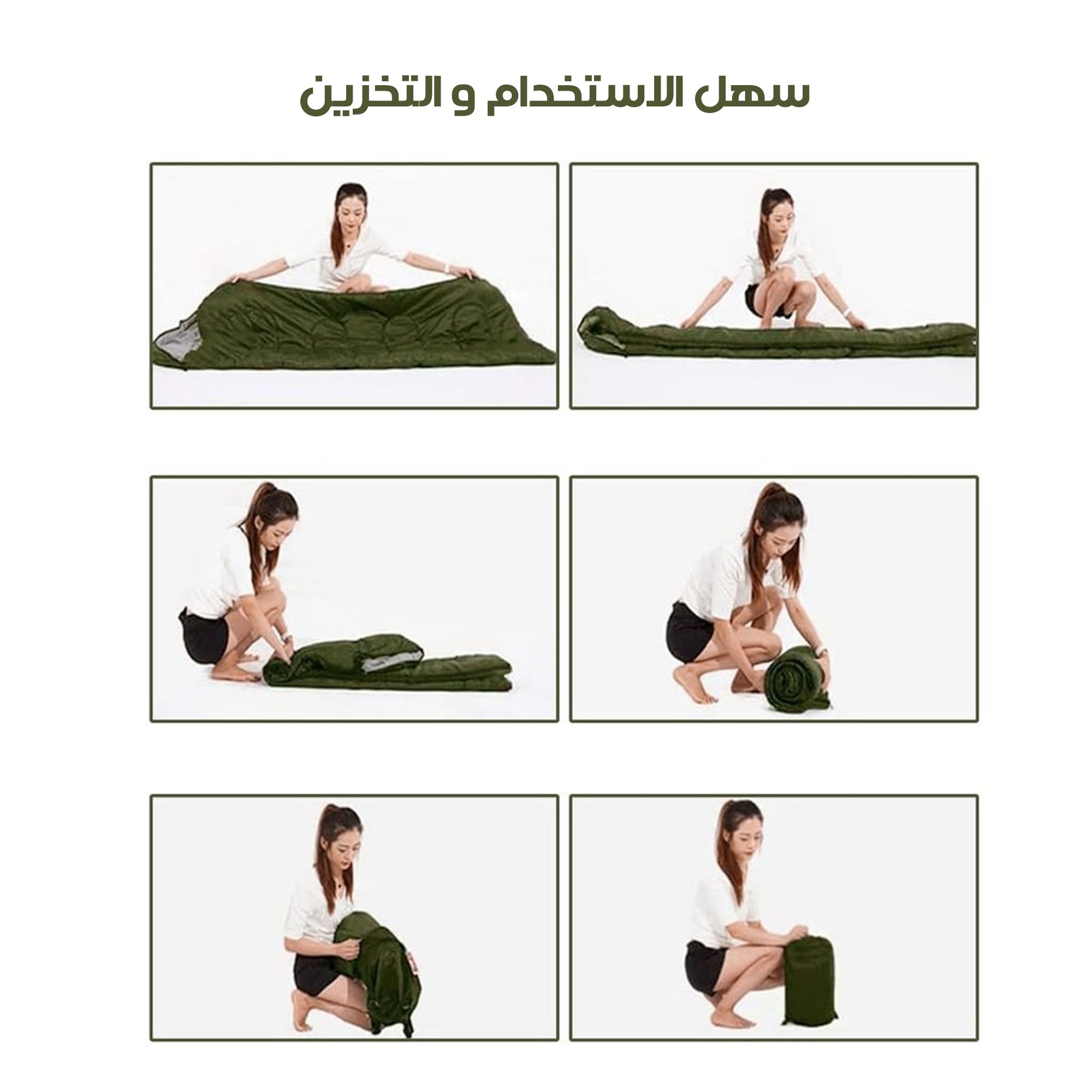 سهل الاستخدام و التخزين